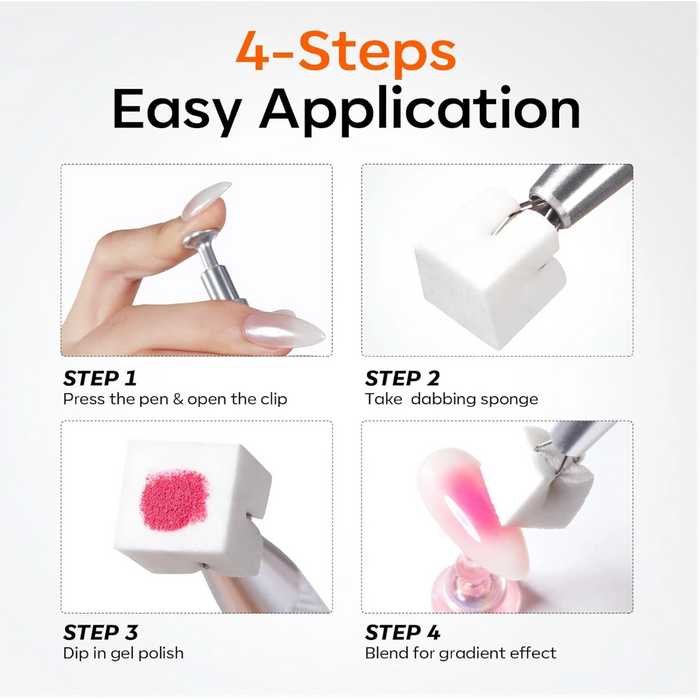 4-Steps
Easy Application

STEP 1
Press the pen & open the clip

STEP 2
Take  dabbing sponge

STEP 3
Dip in gel polish

STEP 4
Blend for gradient effect